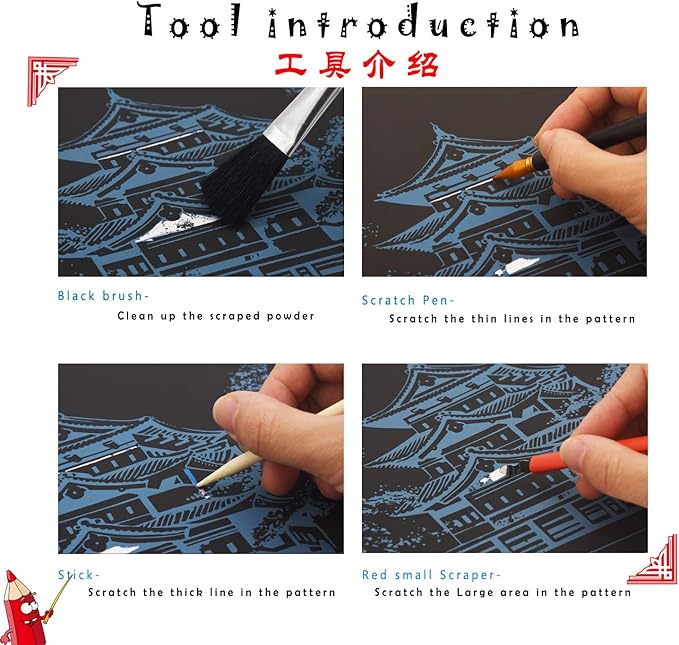 Tool introduction
工具介绍

Black brush-
Clean up the scraped powder

Scratch Pen-
Scratch the thin lines in the pattern

Stick-
Scratch the thick line in the pattern

Red small Scraper-
Scratch the Large area in the pattern