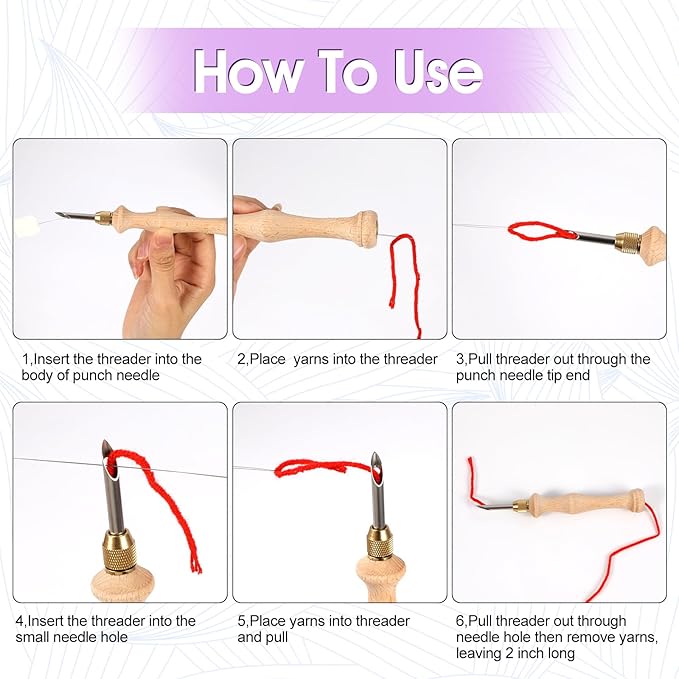 How To Use

1,Insert the threader into the body of punch needle

2,Place  yarns into the threader

3,Pull threader out through the punch needle tip end

4,Insert the threader into the small needle hole

5,Place yarns into threader and pull

6,Pull threader out through needle hole then remove yarns, leaving 2 inch long