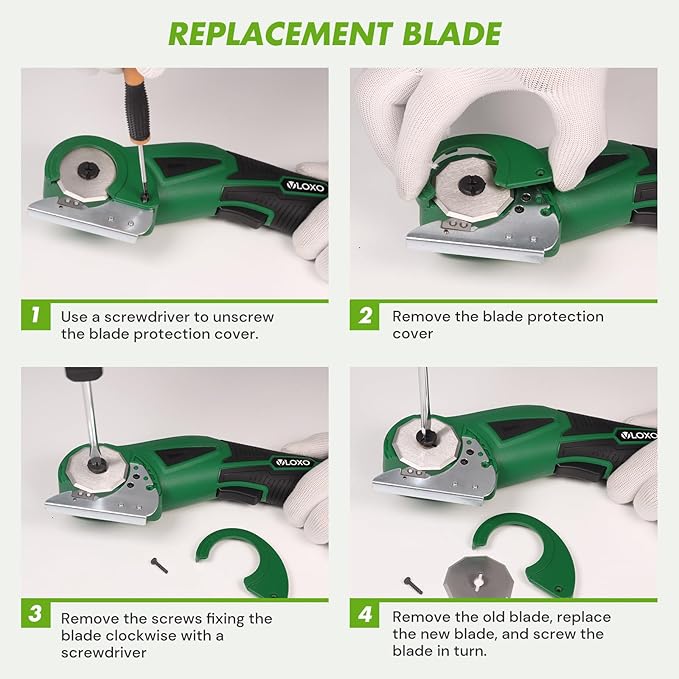 REPLACEMENT BLADE

VLOXO

1 Use a screwdriver to unscrew the blade protection cover.

2 Remove the blade protection cover

VLOXO

VLOXO

3 Remove the screws fixing the blade clockwise with a screwdriver

4 Remove the old blade, replace the new blade, and screw the blade in turn.