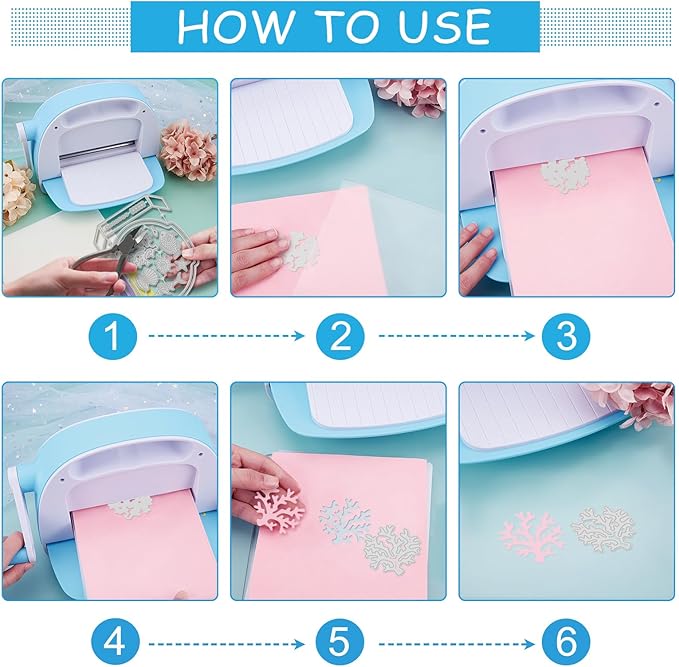 HOW TO USE

1

2

3

4

5

6