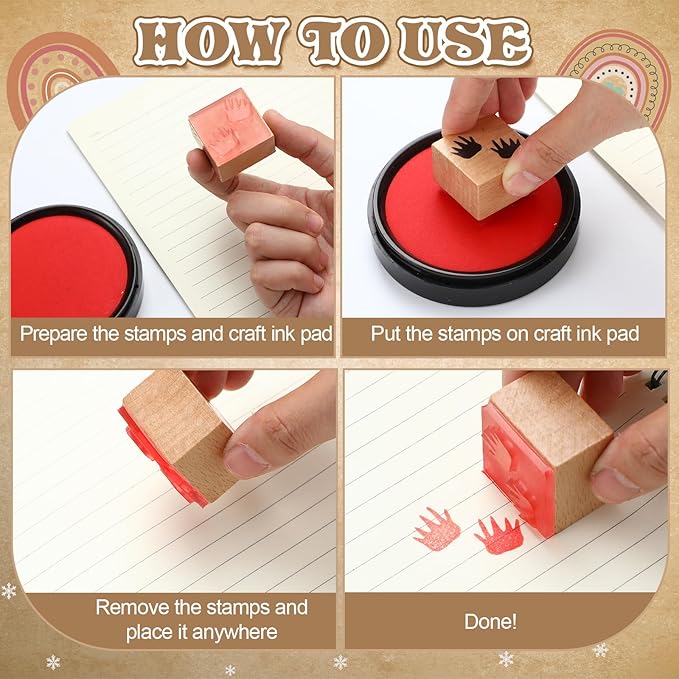 HOW TO USE

Prepare the stamps and craft ink pad

Put the stamps on craft ink pad

Remove the stamps and place it anywhere

Done!