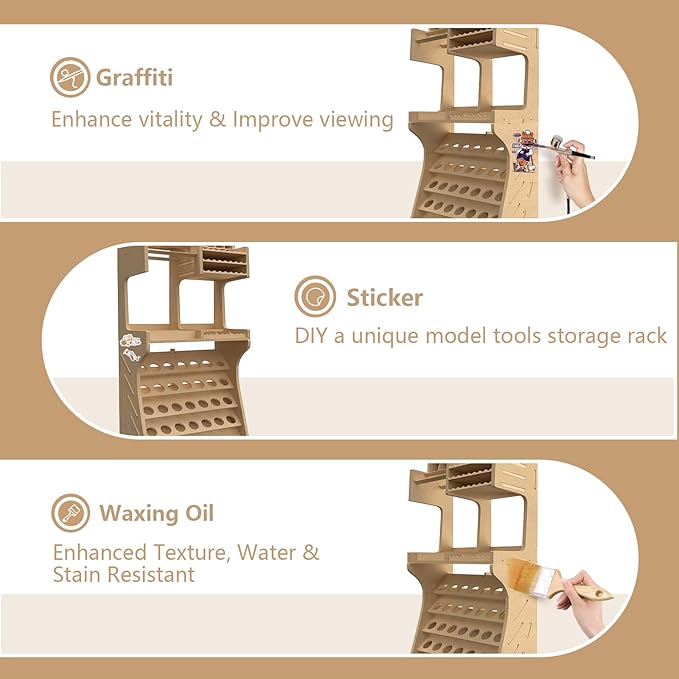 Graffiti
Enhance vitality & Improve viewing

Sticker
DIY a unique model tools storage rack

Waxing Oil
Enhanced Texture, Water & Stain Resistant