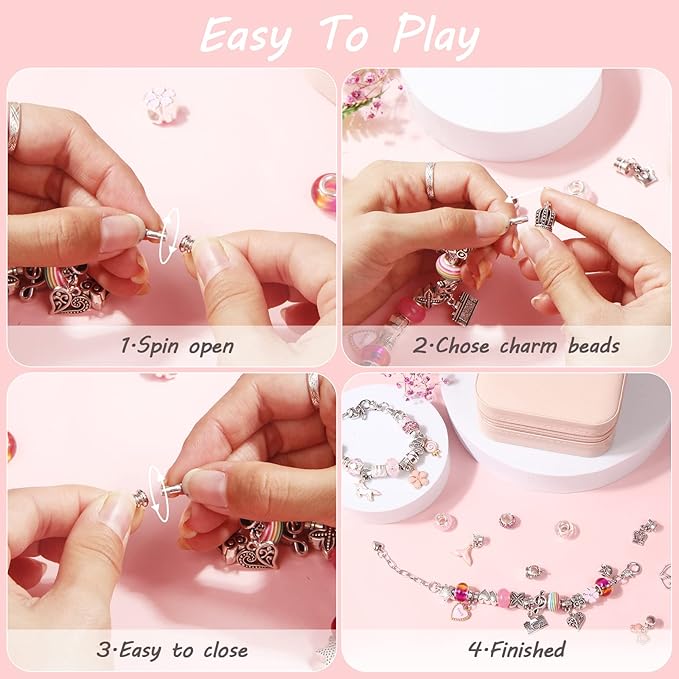 Easy To Play

1·Spin open

2·Chose charm beads

3·Easy to close

4·Finished