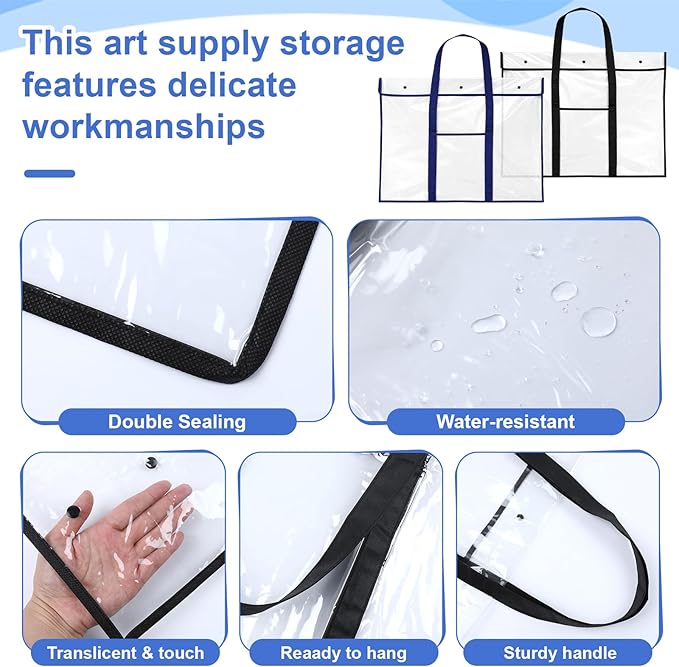 This art supply storage features delicate workmanships

Double Sealing

Water-resistant

Translicent & touch

Reaady to hang

Sturdy handle