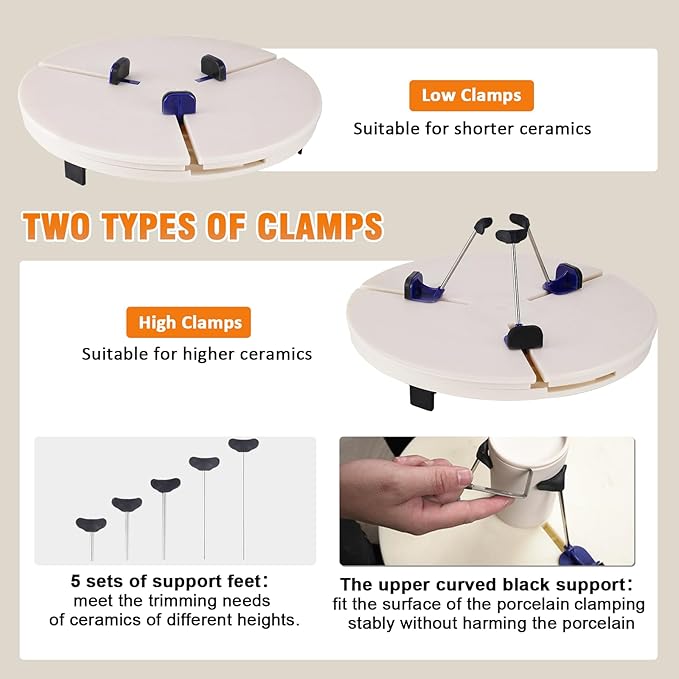 Low Clamps
Suitable for shorter ceramics

TWO TYPES OF CLAMPS

High Clamps
Suitable for higher ceramics

5 sets of support feet:
meet the trimming needs of ceramics of different heights.

The upper curved black support:
fit the surface of the porcelain clamping stably without harming the porcelain