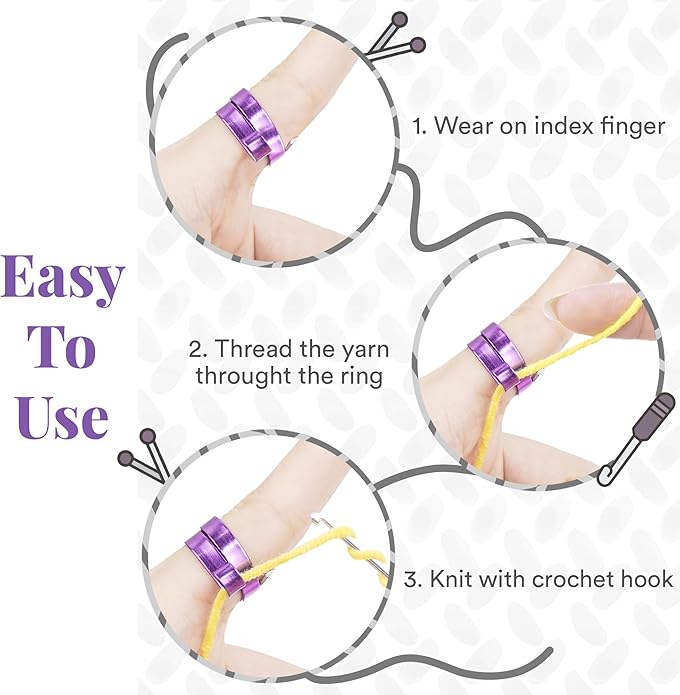 Easy To Use

1. Wear on index finger

2. Thread the yarn throught the ring

3. Knit with crochet hook