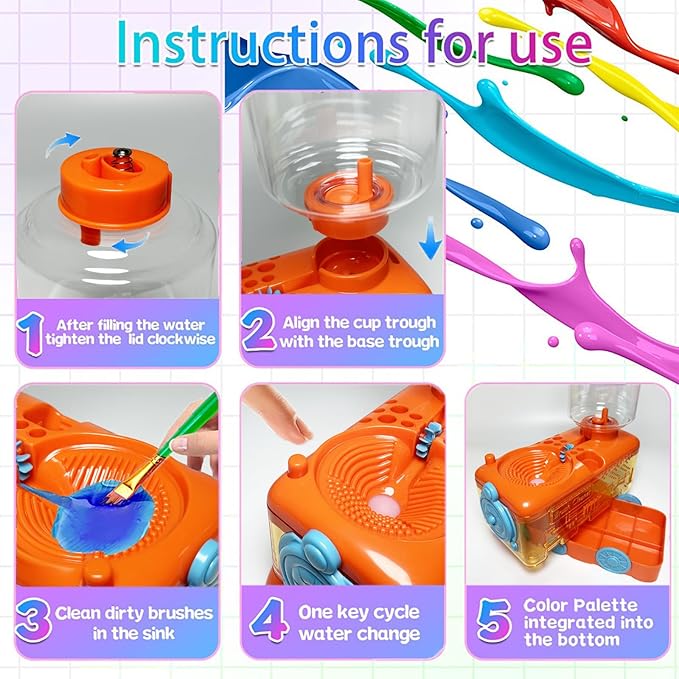 Instructions for use

1 After filling the water tighten the lid clockwise

2 Align the cup trough with the base trough

3 Clean dirty brushes in the sink

4 One key cycle water change

5 Color Palette integrated into the bottom