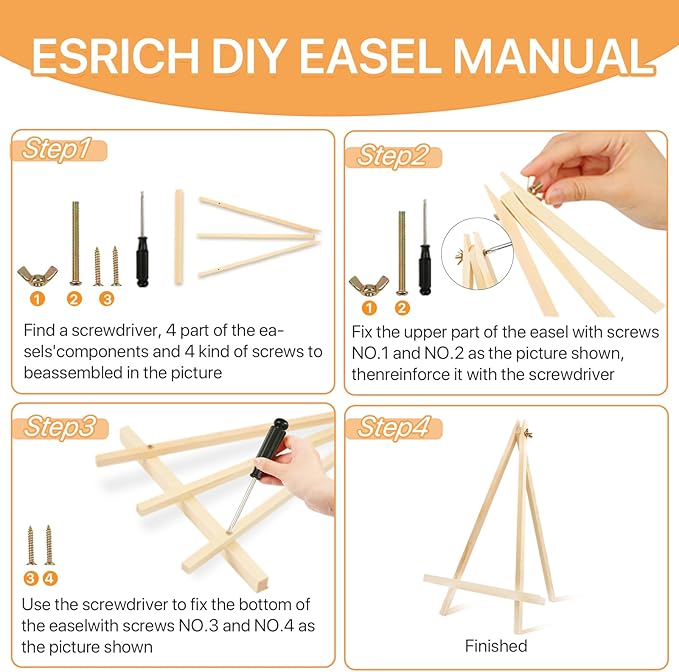 ESRICH DIY EASEL MANUAL

Step1

1 2 3

Find a screwdriver, 4 part of the easels'components and 4 kind of screws to beassembled in the picture

Step2

1 2

Fix the upper part of the easel with screws NO.1 and NO.2 as the picture shown, thenreinforce it with the screwdriver

Step3

3 4

Use the screwdriver to fix the bottom of the easelwith screws NO.3 and NO.4 as the picture shown

Step4

Finished