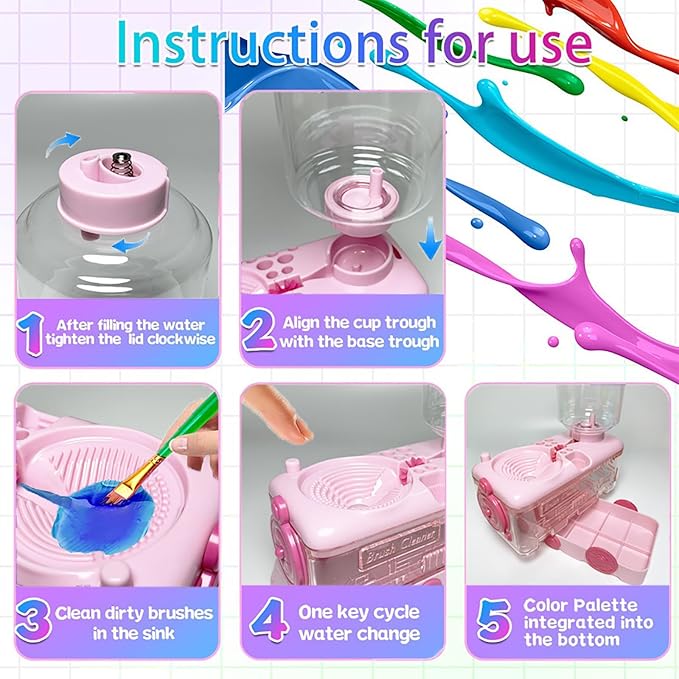 Instructions for use

1 After filling the water tighten the lid clockwise

2 Align the cup trough with the base trough

3 Clean dirty brushes in the sink

Brush Cleaner

4 One key cycle water change

5 Color Palette integrated into the bottom