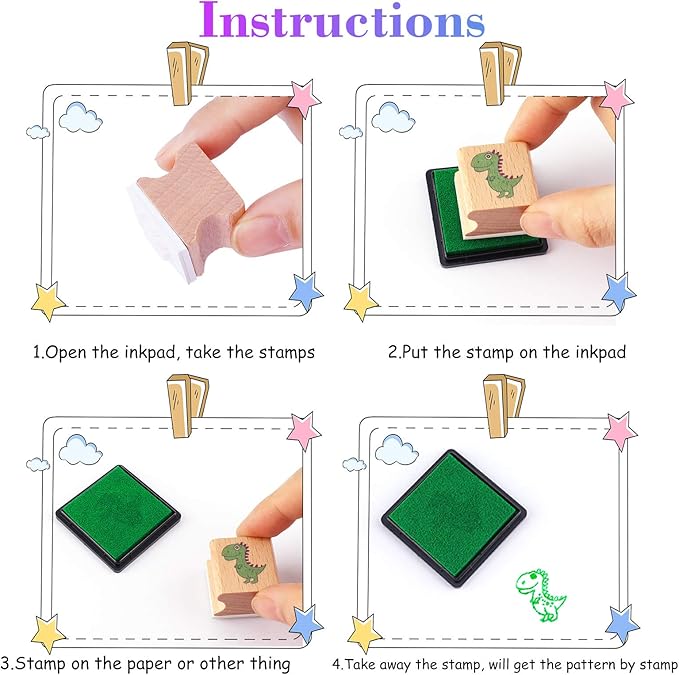 Instructions

1.Open the inkpad, take the stamps

2.Put the stamp on the inkpad

3.Stamp on the paper or other thing

4.Take away the stamp, will get the pattern by stamp