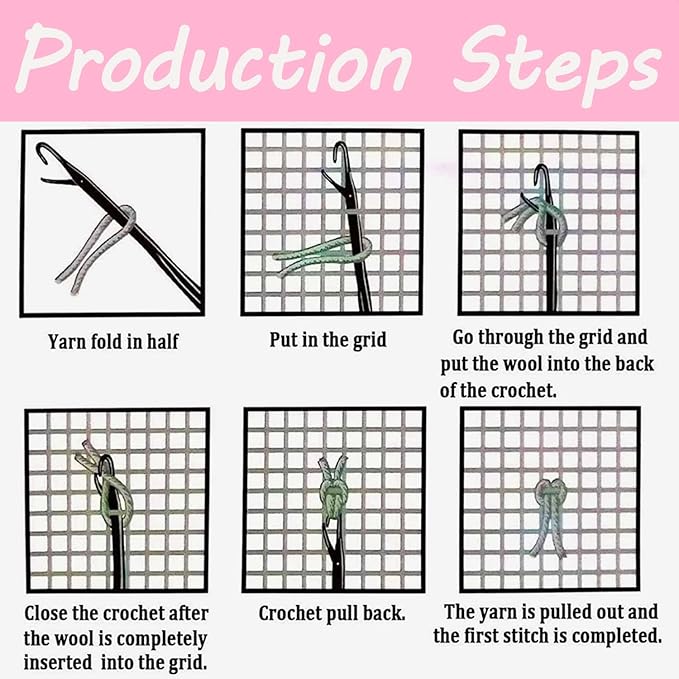 Production Steps

Yarn fold in half

Put in the grid

Go through the grid and put the wool into the back of the crochet.

Close the crochet after the wool is completely inserted into the grid.

Crochet pull back.

The yarn is pulled out and the first stitch is completed.