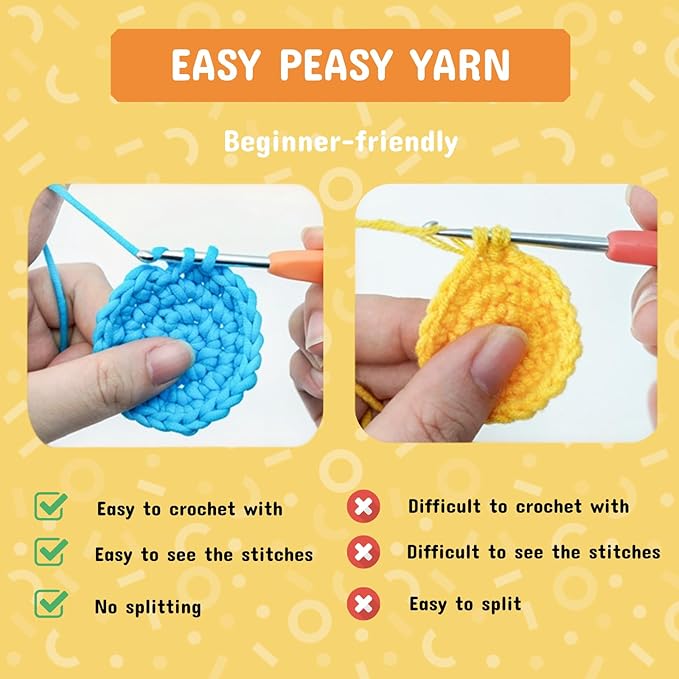 EASY PEASY YARN

Beginner-friendly

Easy to crochet with
Easy to see the stitches
No splitting

Difficult to crochet with
Difficult to see the stitches
Easy to split