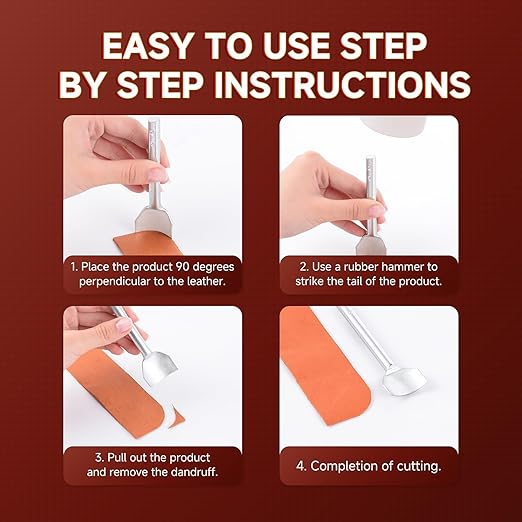 EASY TO USE STEP BY STEP INSTRUCTIONS

1. Place the product 90 degrees perpendicular to the leather.

2. Use a rubber hammer to strike the tail of the product.

3. Pull out the product and remove the dandruff.

4. Completion of cutting.