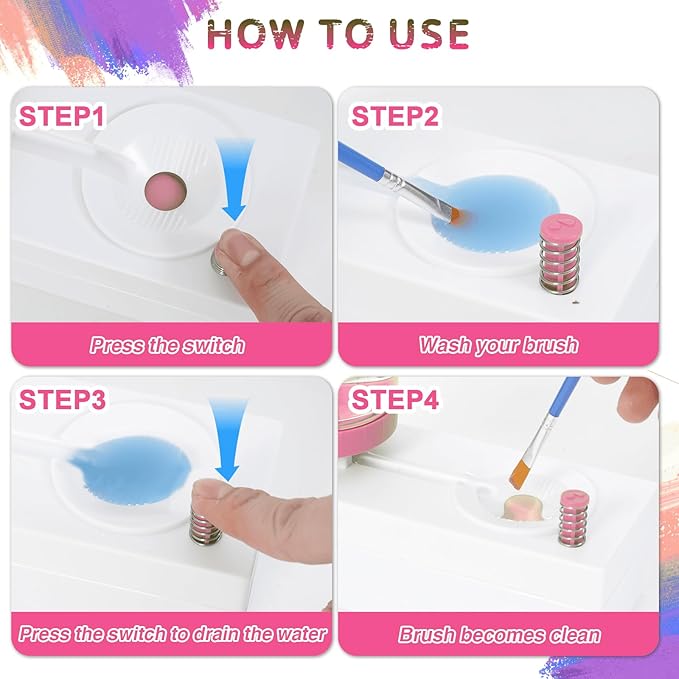 HOW TO USE

STEP1

Press the switch

STEP2

Wash your brush

STEP3

Press the switch to drain the water

STEP4

Brush becomes clean