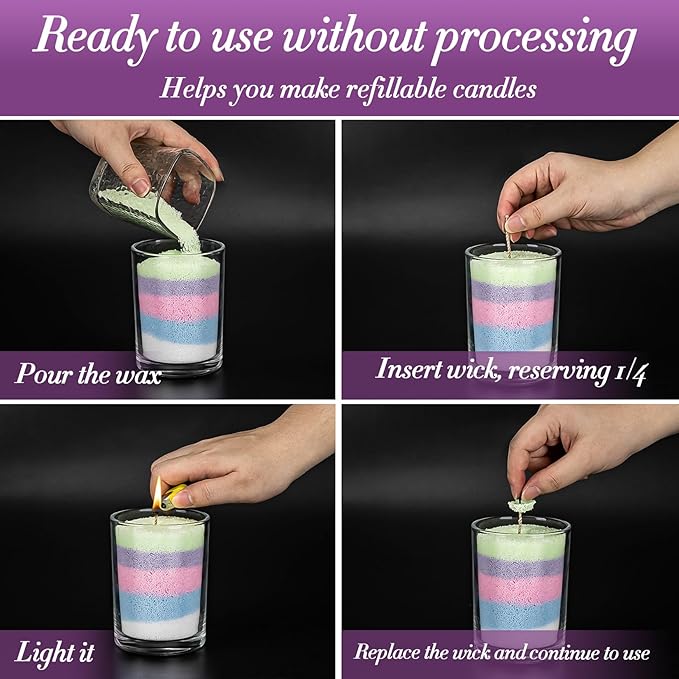 Ready to use without processing

Helps you make refillable candles

Pour the wax

Insert wick, reserving 1/4

Light it

Replace the wick and continue to use