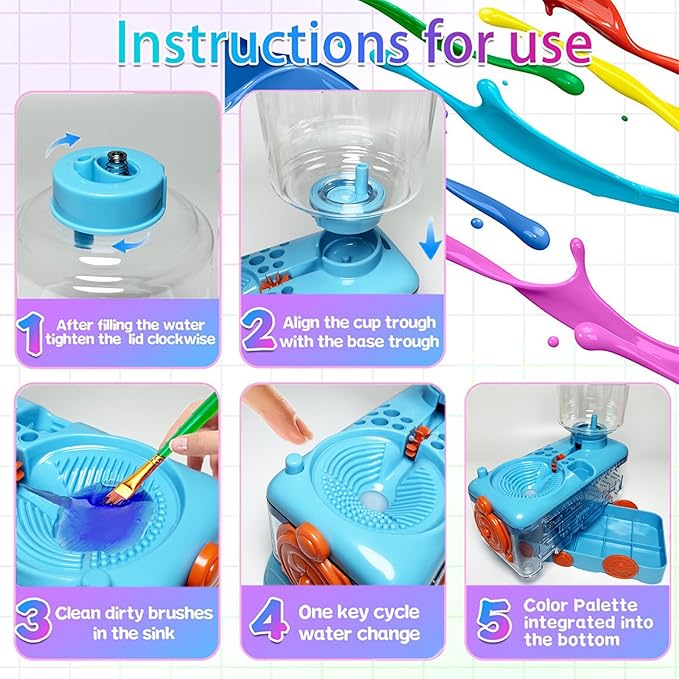 Instructions for use

1 After filling the water tighten the lid clockwise

2 Align the cup trough with the base trough

3 Clean dirty brushes in the sink

4 One key cycle water change

5 Color Palette integrated into the bottom