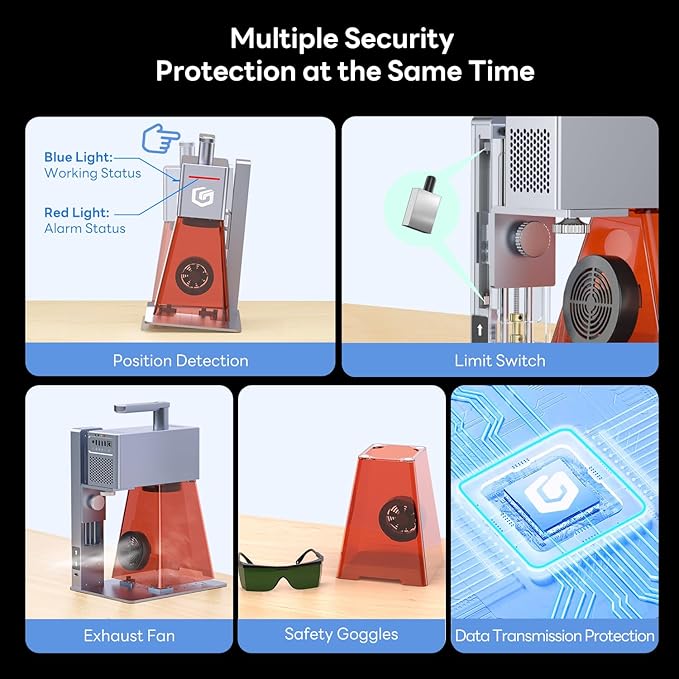 Multiple Security
Protection at the Same Time

Blue Light:
Working Status

Red Light:
Alarm Status

Position Detection

Limit Switch

Exhaust Fan

Safety Goggles

Data Transmission Protection