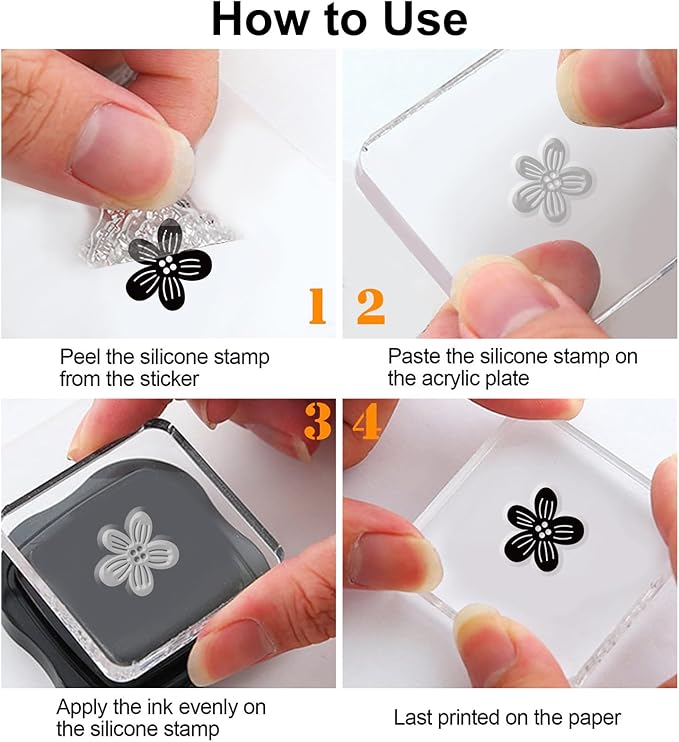 How to Use

1

Peel the silicone stamp from the sticker

2

Paste the silicone stamp on the acrylic plate

3

Apply the ink evenly on the silicone stamp

4

Last printed on the paper