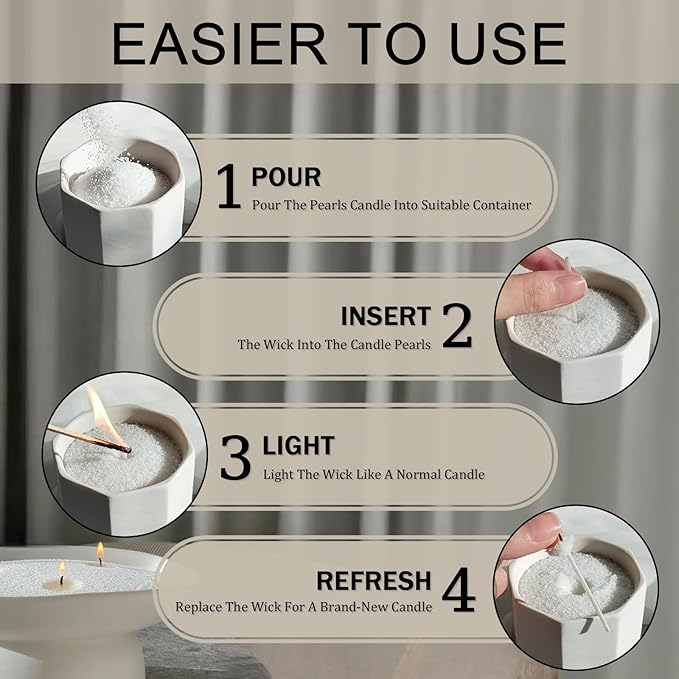 EASIER TO USE

1 POUR
Pour The Pearls Candle Into Suitable Container

INSERT 2
The Wick Into The Candle Pearls

3 LIGHT
Light The Wick Like A Normal Candle

REFRESH 4
Replace The Wick For A Brand-New Candle