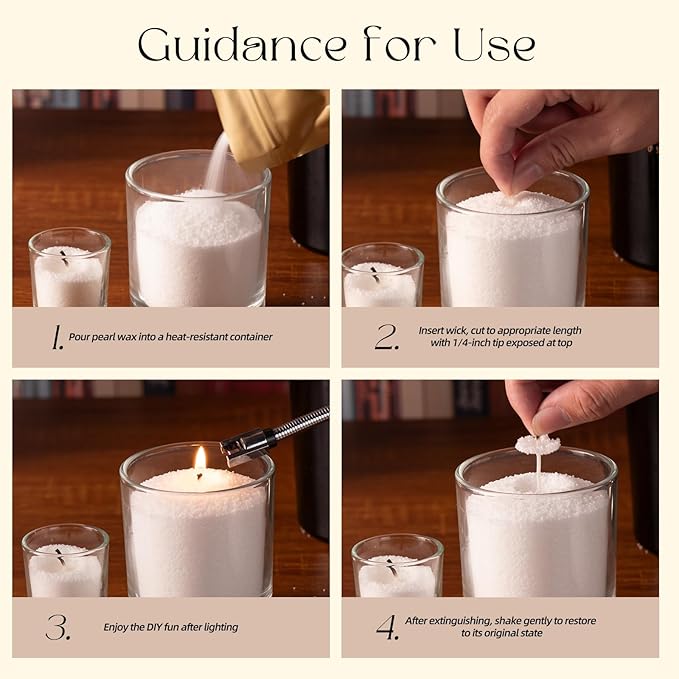 Guidance for Use

1. Pour pearl wax into a heat-resistant container

2. Insert wick, cut to appropriate length with 1/4-inch tip exposed at top

3. Enjoy the DIY fun after lighting

4. After extinguishing, shake gently to restore to its original state