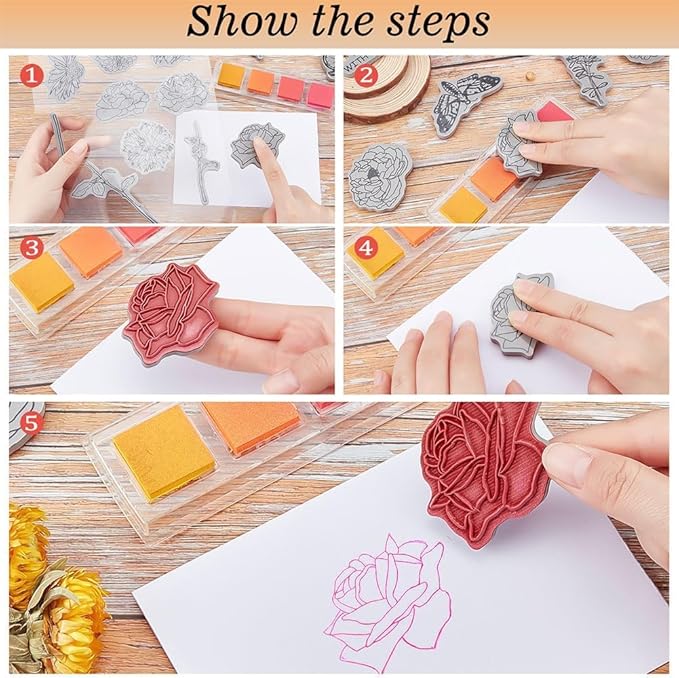 Show the steps

1

2

3

4

5