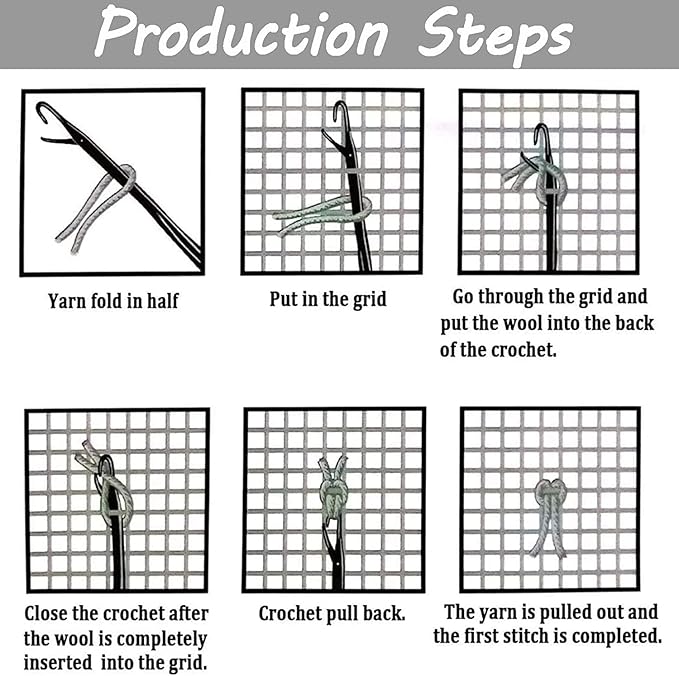 Production Steps

Yarn fold in half

Put in the grid

Go through the grid and put the wool into the back of the crochet.

Close the crochet after the wool is completely inserted into the grid.

Crochet pull back.

The yarn is pulled out and the first stitch is completed.