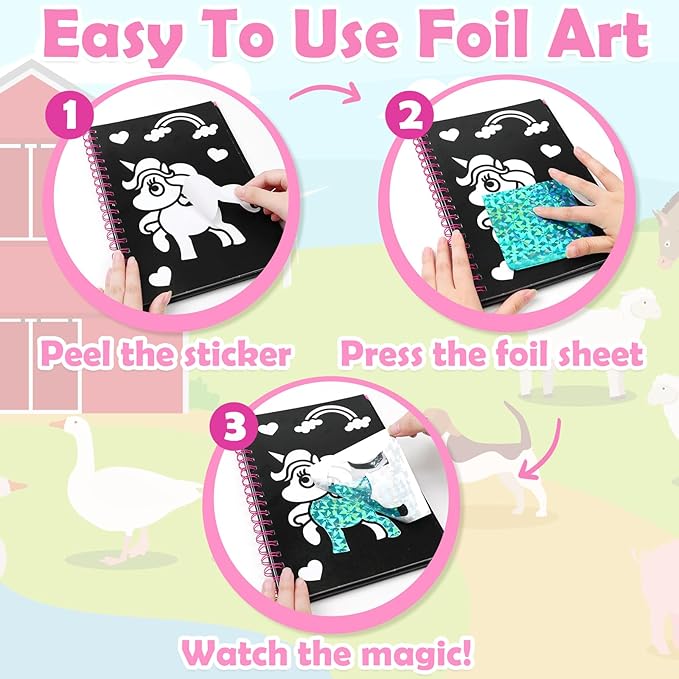 Easy To Use Foil Art

1

Peel the sticker

2

Press the foil sheet

3

Watch the magic!