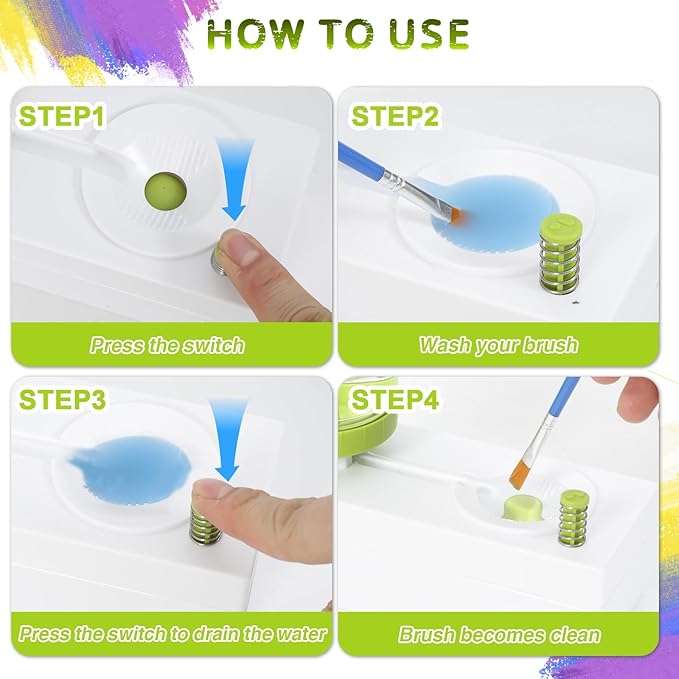 HOW TO USE

STEP1

Press the switch

STEP2

Wash your brush

STEP3

Press the switch to drain the water

STEP4

Brush becomes clean