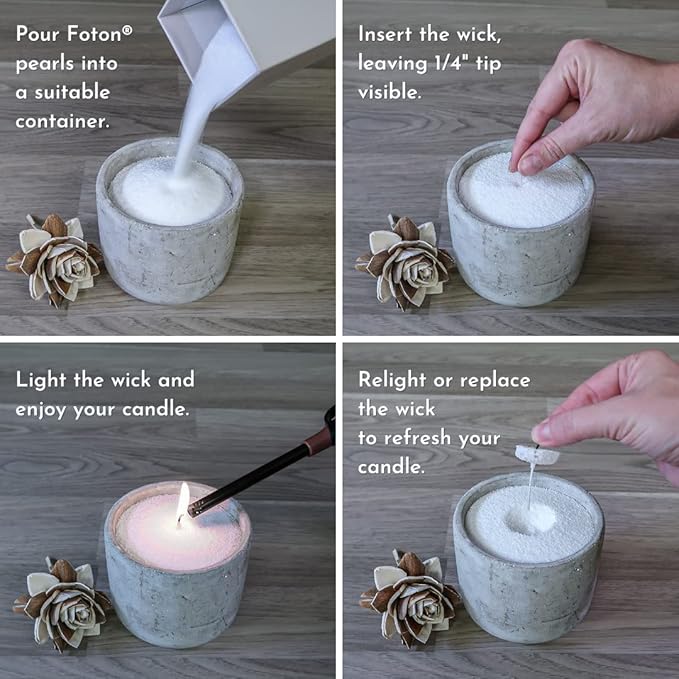 Pour Foton® pearls into a suitable container.

Insert the wick, leaving 1/4" tip visible.

Light the wick and enjoy your candle.

Relight or replace the wick to refresh your candle.