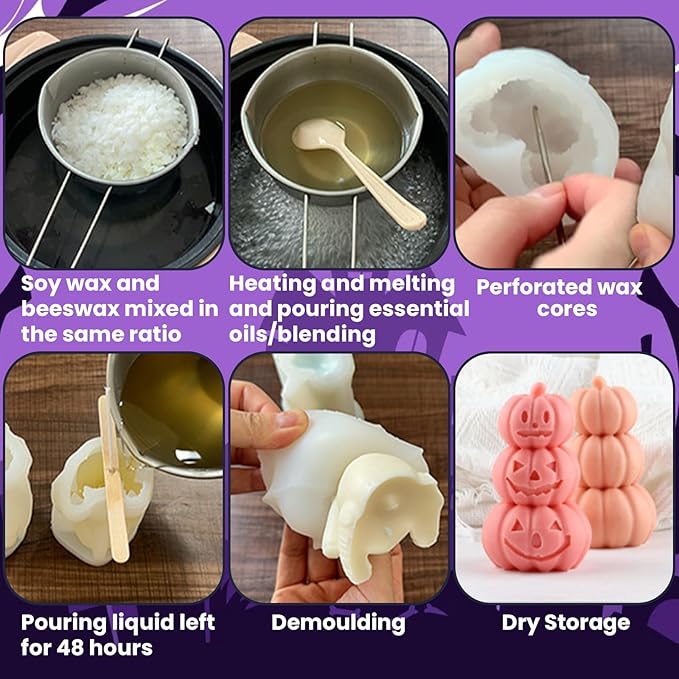 Soy wax and beeswax mixed in the same ratio

Heating and melting and pouring essential oils/blending

Perforated wax cores

Pouring liquid left for 48 hours

Demoulding

Dry Storage