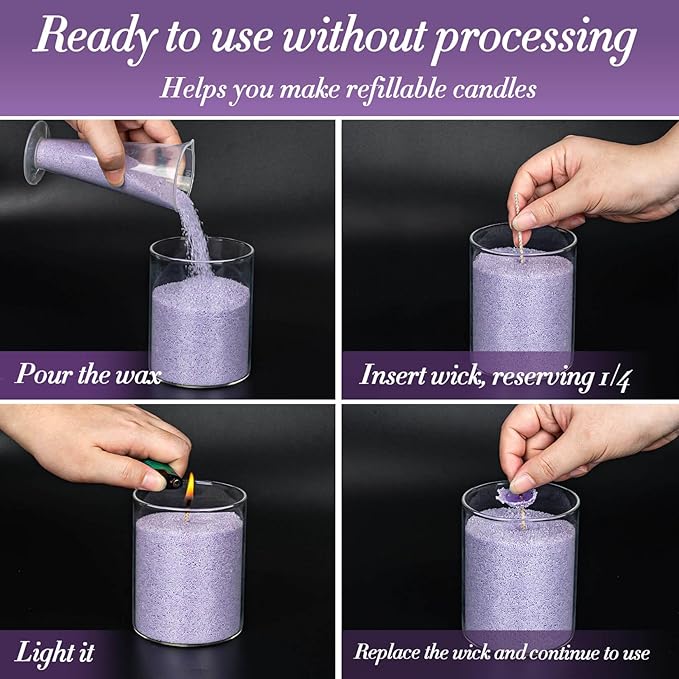 Ready to use without processing
Helps you make refillable candles

Pour the wax

Insert wick, reserving 1/4

Light it

Replace the wick and continue to use