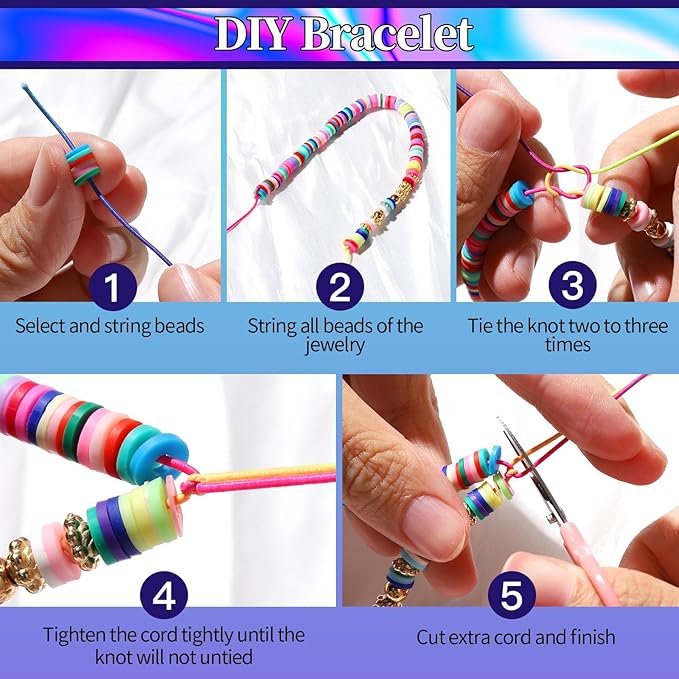 DIY Bracelet

1
Select and string beads

2
String all beads of the jewelry

3
Tie the knot two to three times

4
Tighten the cord tightly until the knot will not untied

5
Cut extra cord and finish