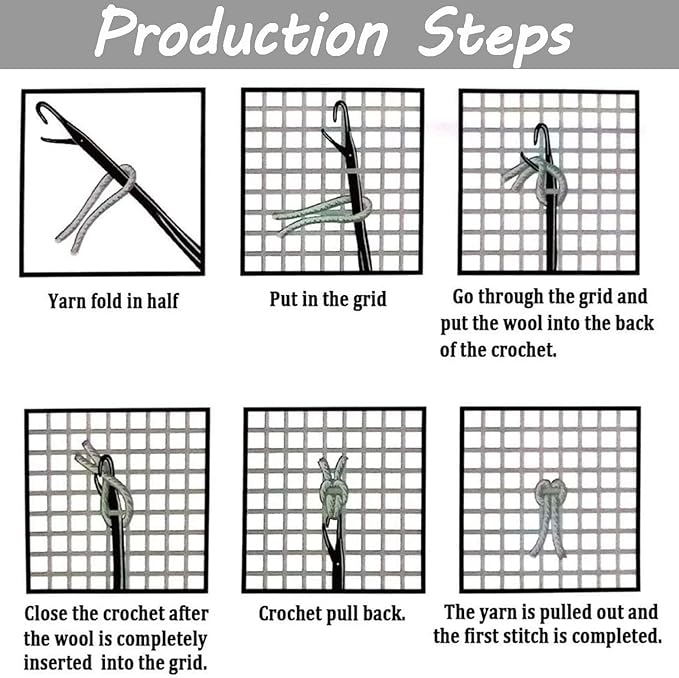 Production Steps

Yarn fold in half

Put in the grid

Go through the grid and put the wool into the back of the crochet.

Close the crochet after the wool is completely inserted into the grid.

Crochet pull back.

The yarn is pulled out and the first stitch is completed.