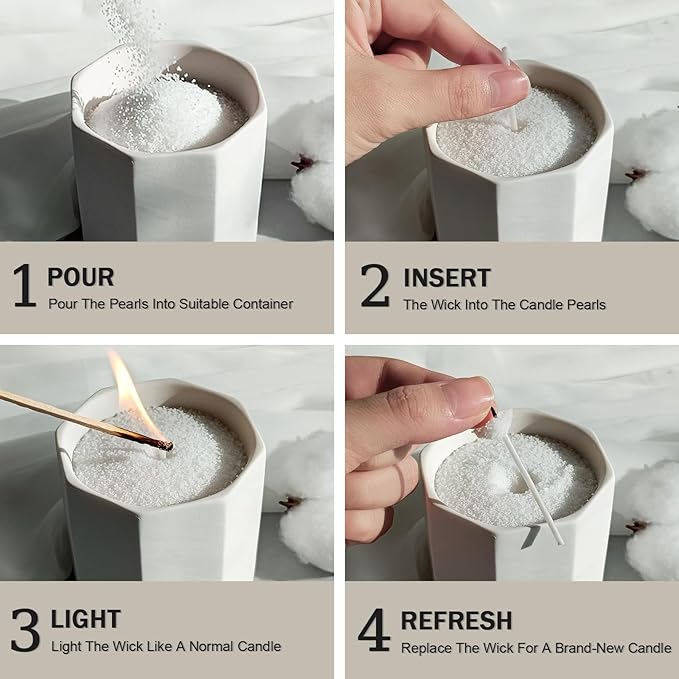 1 POUR
Pour The Pearls Into Suitable Container

2 INSERT
The Wick Into The Candle Pearls

3 LIGHT
Light The Wick Like A Normal Candle

4 REFRESH
Replace The Wick For A Brand-New Candle