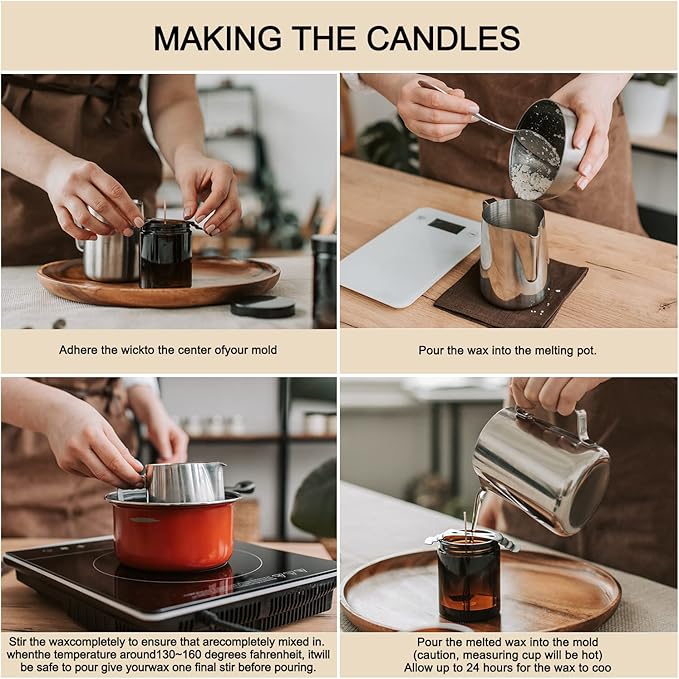 MAKING THE CANDLES

Adhere the wickto the center ofyour mold

Pour the wax into the melting pot.

Stir the waxcompletely to ensure that arecompletely mixed in. whenthe temperature around130~160 degrees fahrenheit, itwill be safe to pour give yourwax one final stir before pouring.

Pour the melted wax into the mold (caution, measuring cup will be hot) Allow up to 24 hours for the wax to coo