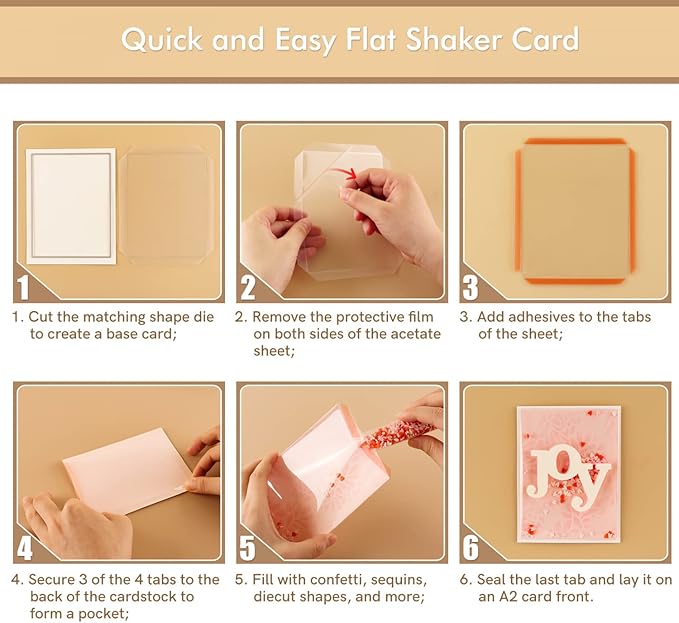 Quick and Easy Flat Shaker Card

1

1. Cut the matching shape die to create a base card;

2

2. Remove the protective film on both sides of the acetate sheet;

3

3. Add adhesives to the tabs of the sheet;

4

4. Secure 3 of the 4 tabs to the back of the cardstock to form a pocket;

5

5. Fill with confetti, sequins, diecut shapes, and more;

joy

6

6. Seal the last tab and lay it on an A2 card front.