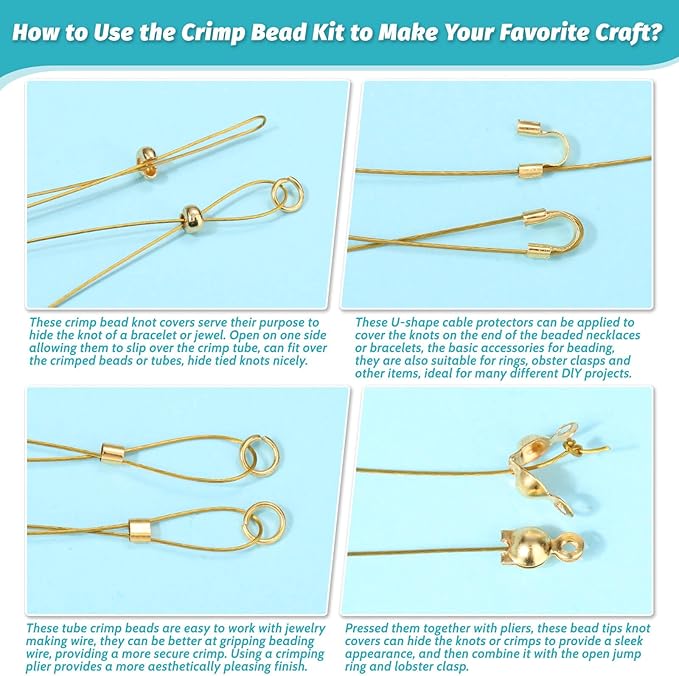 How to Use the Crimp Bead Kit to Make Your Favorite Craft?

These crimp bead knot covers serve their purpose to hide the knot of a bracelet or jewel. Open on one side allowing them to slip over the crimp tube, can fit over the crimped beads or tubes, hide tied knots nicely.

These U-shape cable protectors can be applied to cover the knots on the end of the beaded necklaces or bracelets, the basic accessories for beading, they are also suitable for rings, obster clasps and other items, ideal for many different DIY projects.

These tube crimp beads are easy to work with jewelry making wire, they can be better at gripping beading wire, providing a more secure crimp. Using a crimping plier provides a more aesthetically pleasing finish.

Pressed them together with pliers, these bead tips knot covers can hide the knots or crimps to provide a sleek appearance, and then combine it with the open jump ring and lobster clasp.