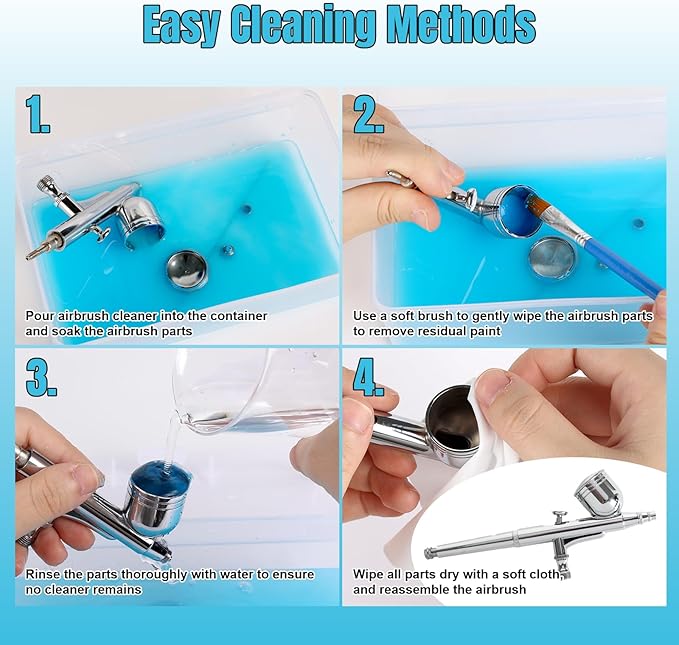 Easy Cleaning Methods

1.

Pour airbrush cleaner into the container and soak the airbrush parts

2.

Use a soft brush to gently wipe the airbrush parts to remove residual paint

3.

Rinse the parts thoroughly with water to ensure no cleaner remains

4.

Wipe all parts dry with a soft cloth, and reassemble the airbrush