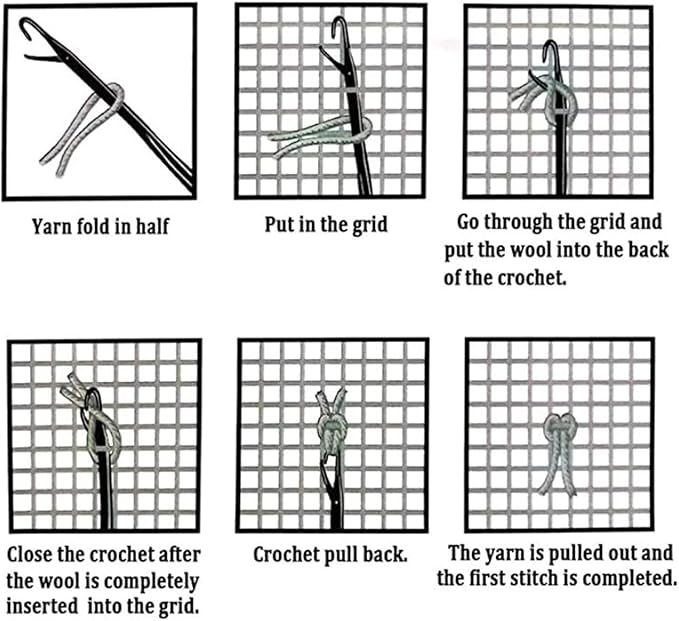 Yarn fold in half

Put in the grid

Go through the grid and put the wool into the back of the crochet.

Close the crochet after the wool is completely inserted into the grid.

Crochet pull back.

The yarn is pulled out and the first stitch is completed.