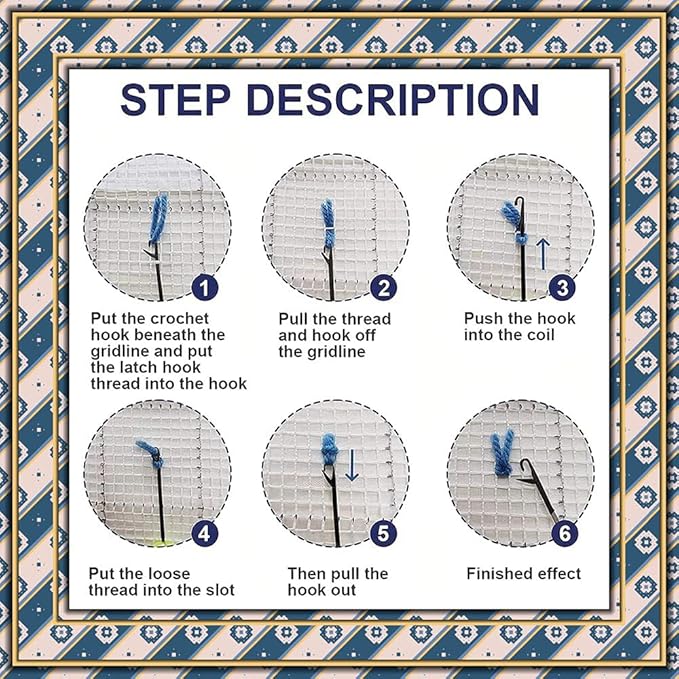 STEP DESCRIPTION

1
Put the crochet hook beneath the gridline and put the latch hook thread into the hook

2
Pull the thread and hook off the gridline

3
Push the hook into the coil

4
Put the loose thread into the slot

5
Then pull the hook out

6
Finished effect