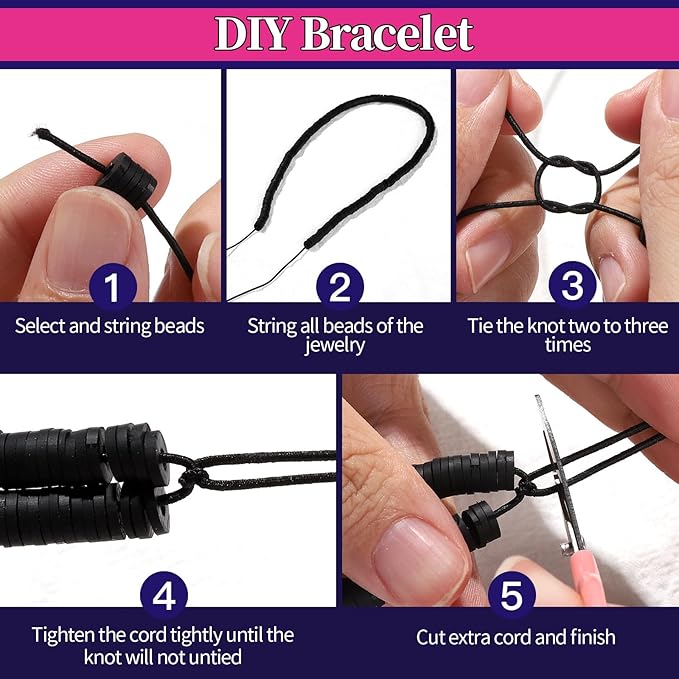 DIY Bracelet

1
Select and string beads

2
String all beads of the jewelry

3
Tie the knot two to three times

4
Tighten the cord tightly until the knot will not untied

5
Cut extra cord and finish