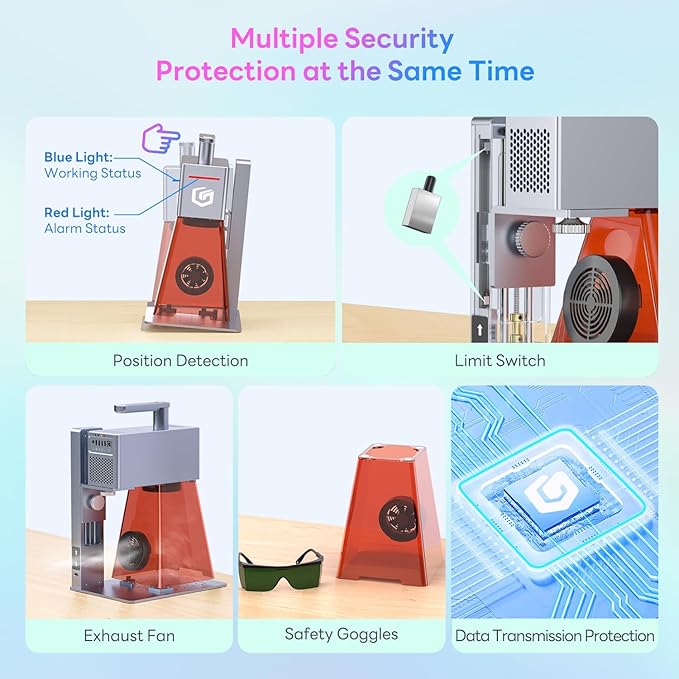 Multiple Security
Protection at the Same Time

Blue Light:
Working Status

Red Light:
Alarm Status

Position Detection

Limit Switch

Exhaust Fan

Safety Goggles

Data Transmission Protection