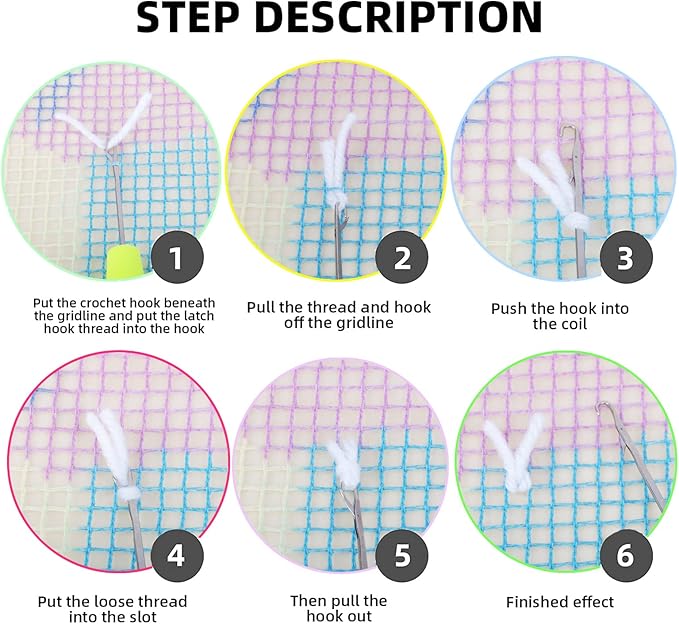 STEP DESCRIPTION

1

Put the crochet hook beneath the gridline and put the latch hook thread into the hook

2

Pull the thread and hook off the gridline

3

Push the hook into the coil

4

Put the loose thread into the slot

5

Then pull the hook out

6

Finished effect