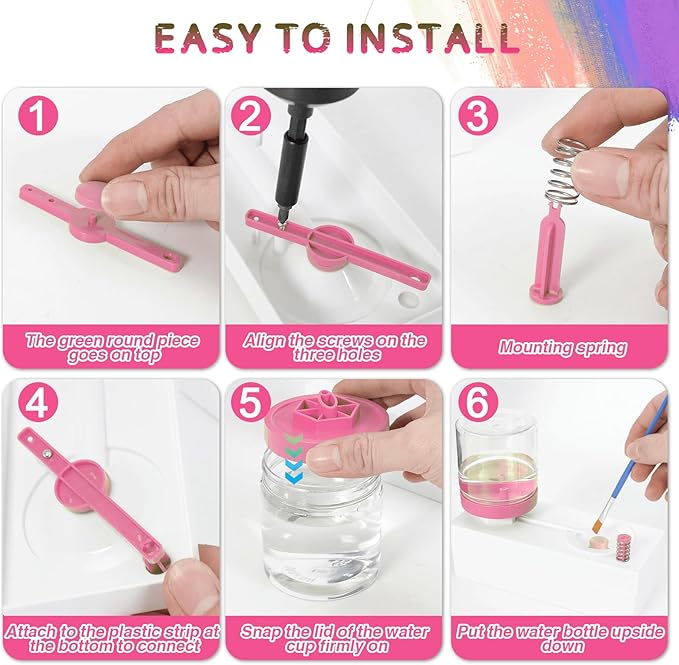 EASY TO INSTALL

1
The green round piece goes on top

2
Align the screws on the three holes

3
Mounting spring

4
Attach to the plastic strip at the bottom to connect

5
Snap the lid of the water cup firmly on

6
Put the water bottle upside down