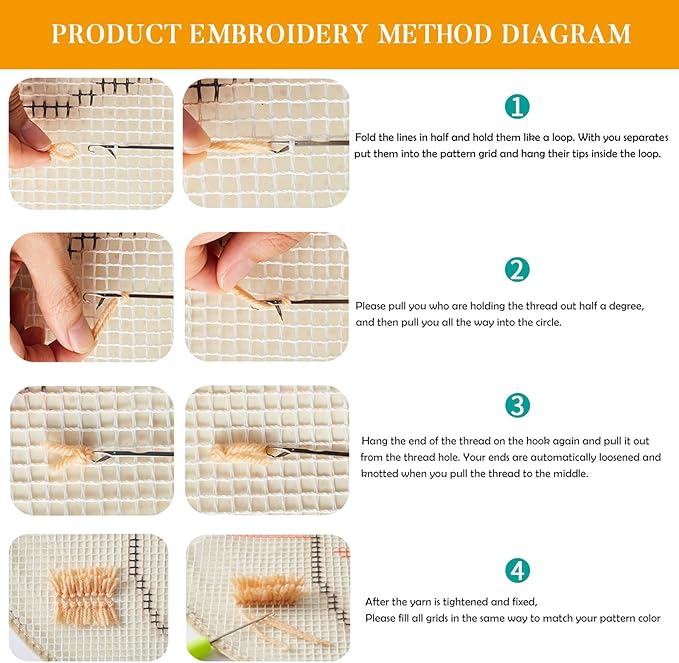 PRODUCT EMBROIDERY METHOD DIAGRAM

1

Fold the lines in half and hold them like a loop. With you separates put them into the pattern grid and hang their tips inside the loop.

2

Please pull you who are holding the thread out half a degree, and then pull you all the way into the circle.

3

Hang the end of the thread on the hook again and pull it out from the thread hole. Your ends are automatically loosened and knotted when you pull the thread to the middle.

4

After the yarn is tightened and fixed,
Please fill all grids in the same way to match your pattern color