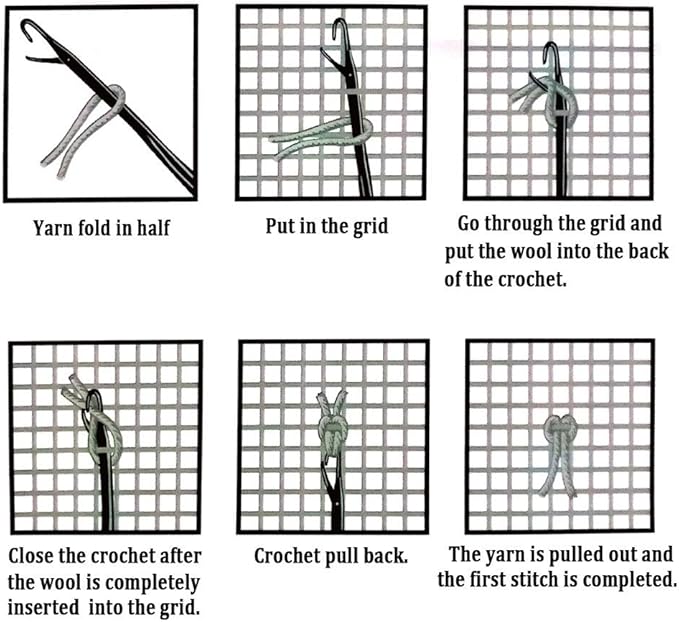 Yarn fold in half

Put in the grid

Go through the grid and put the wool into the back of the crochet.

Close the crochet after the wool is completely inserted into the grid.

Crochet pull back.

The yarn is pulled out and the first stitch is completed.