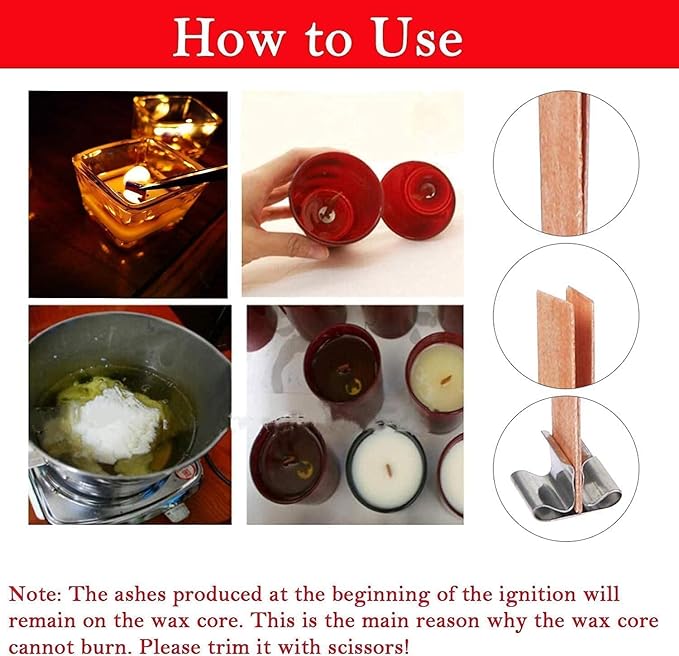 How to Use

Note: The ashes produced at the beginning of the ignition will remain on the wax core. This is the main reason why the wax core cannot burn. Please trim it with scissors!