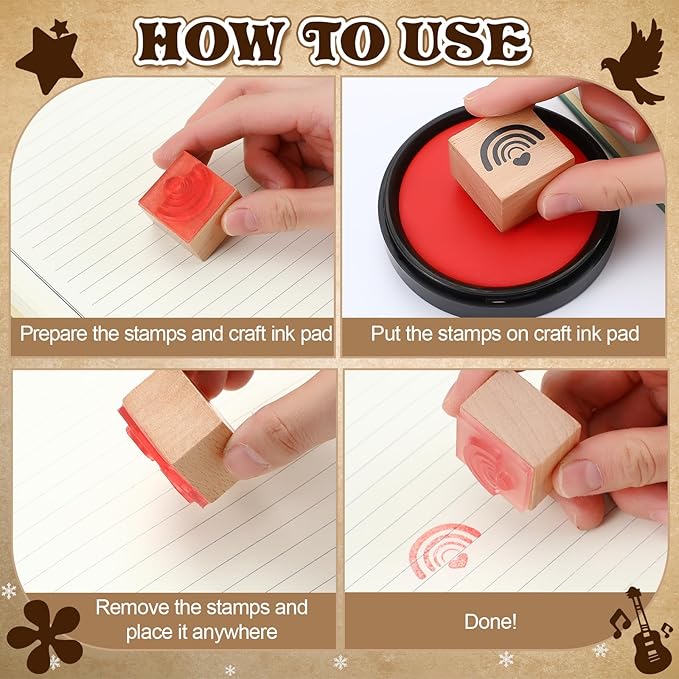 HOW TO USE

Prepare the stamps and craft ink pad

Put the stamps on craft ink pad

Remove the stamps and place it anywhere

Done!