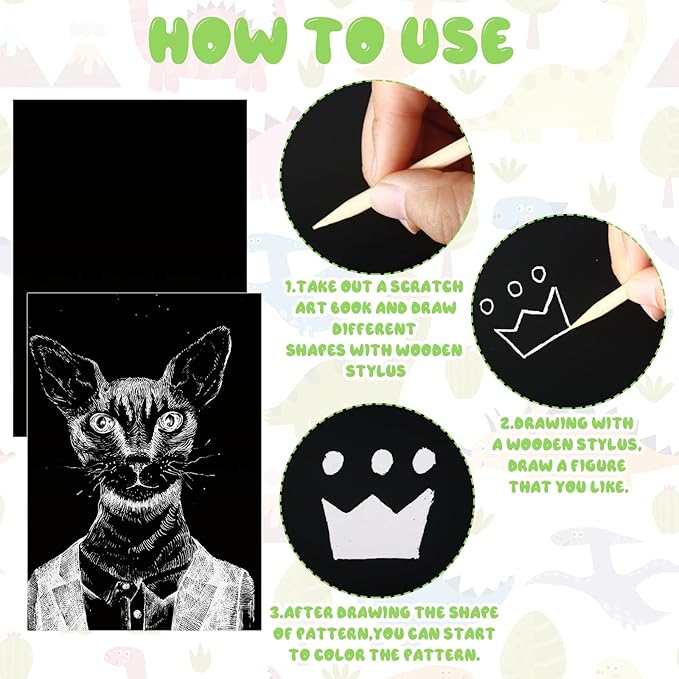 HOW TO USE

1.TAKE OUT A SCRATCH ART BOOK AND DRAW DIFFERENT SHAPES WITH WOODEN STYLUS

2.DRAWING WITH A WOODEN STYLUS, DRAW A FIGURE THAT YOU LIKE.

3.AFTER DRAWING THE SHAPE OF PATTERN,YOU CAN START TO COLOR THE PATTERN.