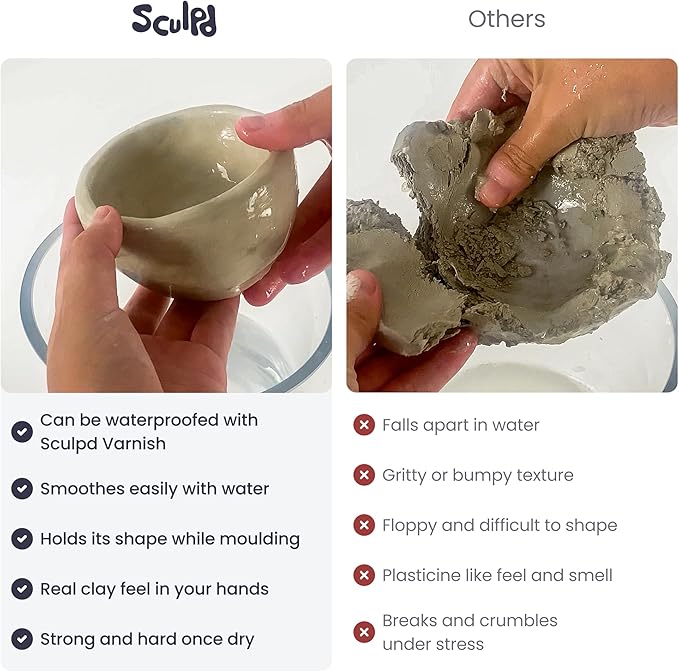 Sculpd

Can be waterproofed with Sculpd Varnish

Smoothes easily with water

Holds its shape while moulding

Real clay feel in your hands

Strong and hard once dry

Others

Falls apart in water

Gritty or bumpy texture

Floppy and difficult to shape

Plasticine like feel and smell

Breaks and crumbles under stress